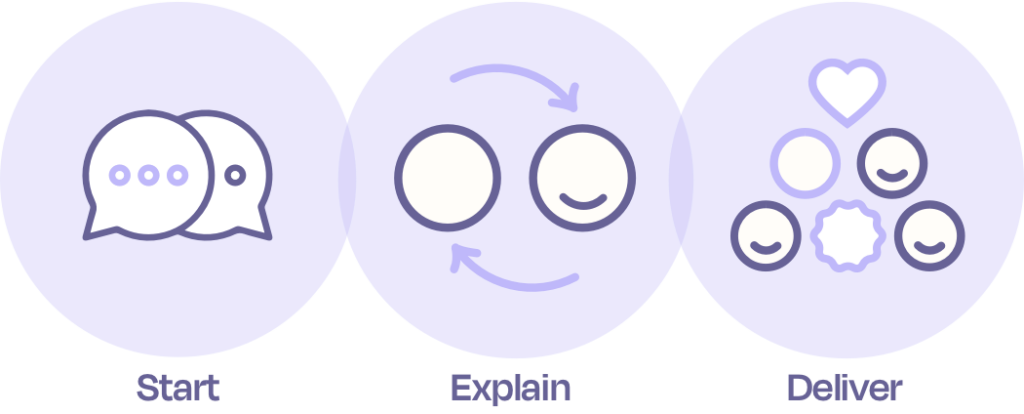 Start

Explain

Deliver